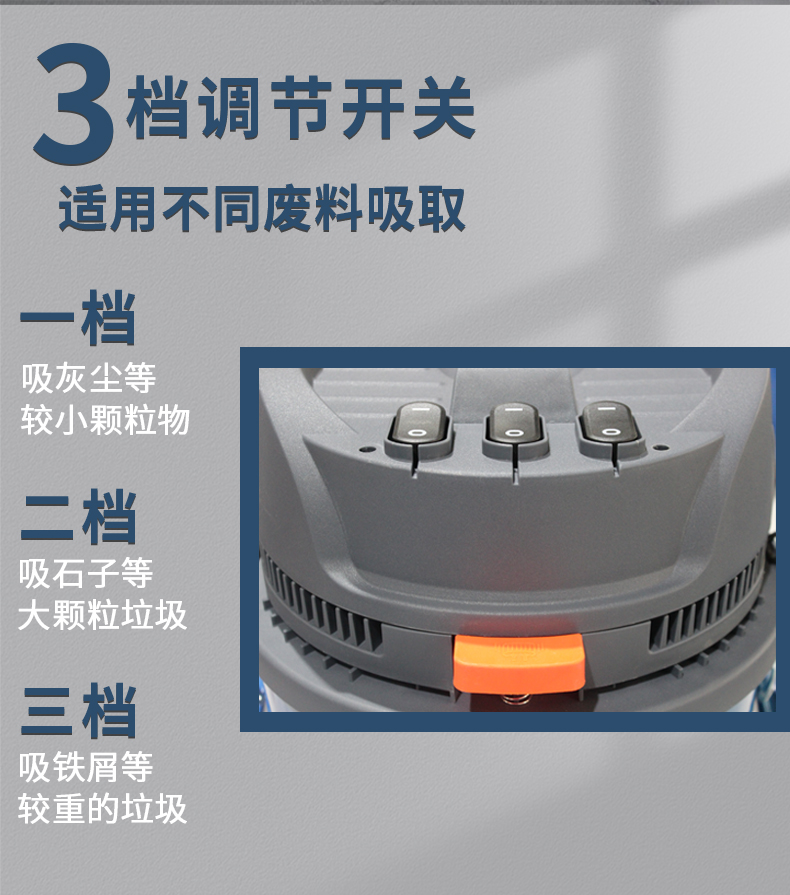 3档调节开关

适用不同废料吸取

一档

吸灰尘等
较小颗粒物

二档

吸石子等
大颗粒垃圾

三档

吸铁屑等
较重的垃圾