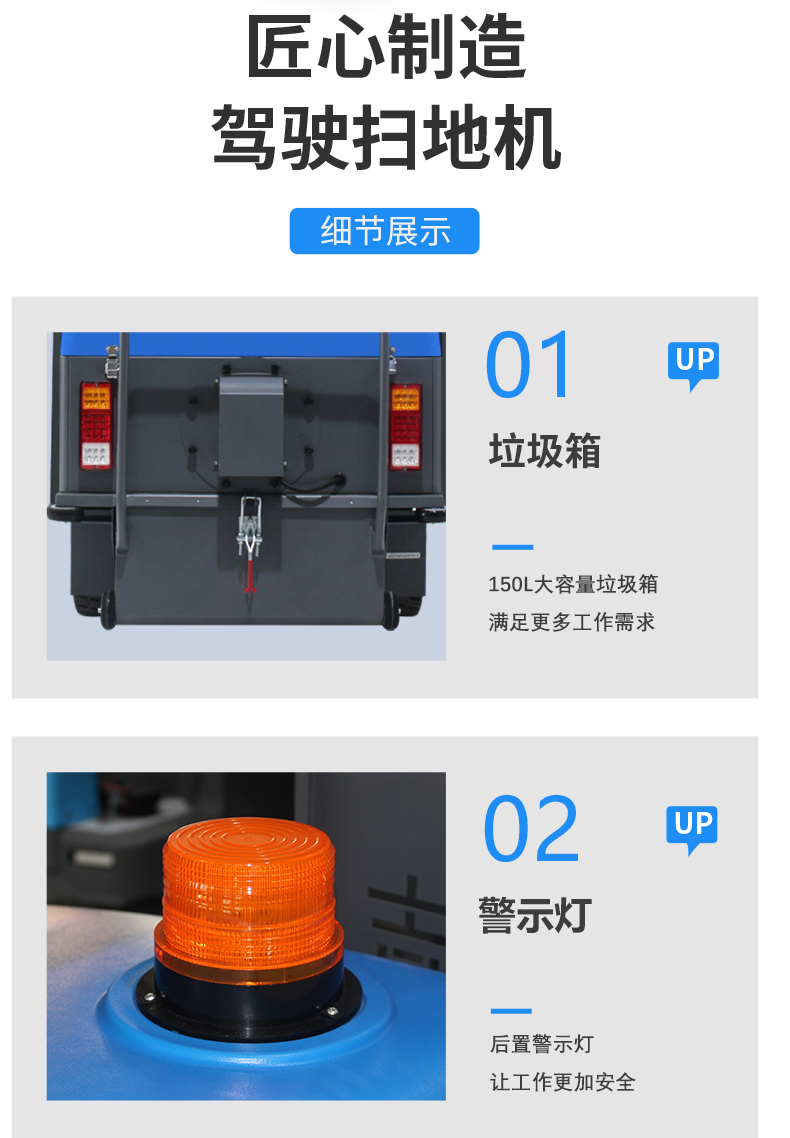 匠心制造
驾驶扫地机

细节展示

01

UP

垃圾箱

150L大容量垃圾箱
满足更多工作需求

02

UP

警示灯

后置警示灯
让工作更加安全