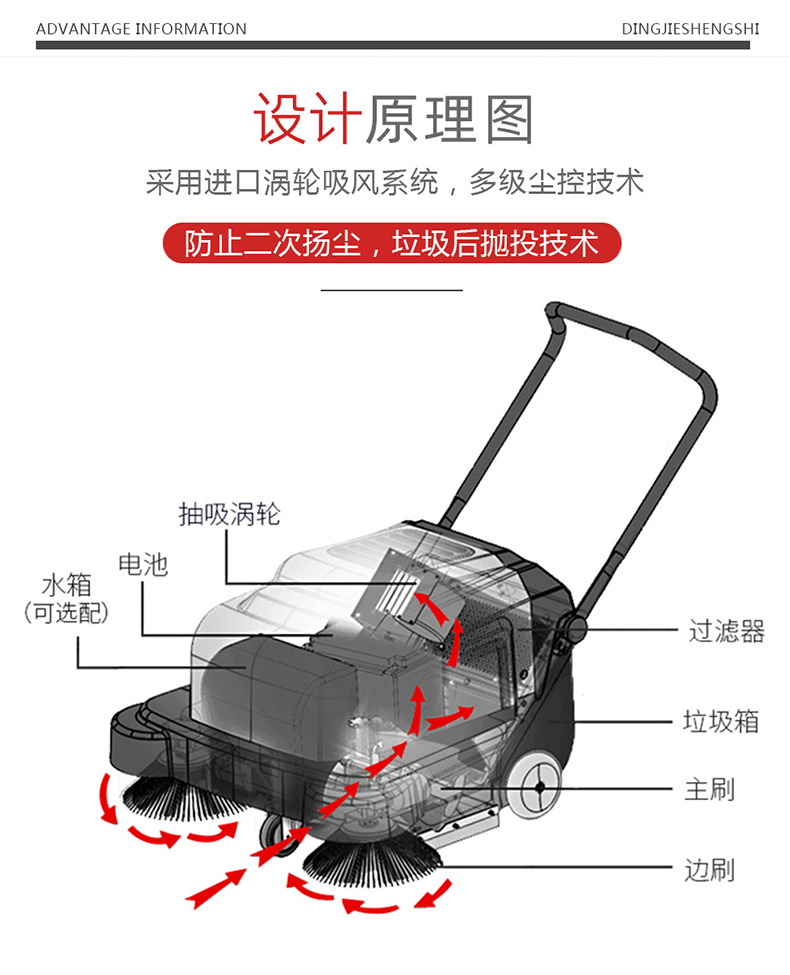 ADVANTAGE INFORMATION

DINGJIESHENGSHI

设计原理图

采用进口涡轮吸风系统，多级尘控技术

防止二次扬尘，垃圾后抛投技术

抽吸涡轮

电池

水箱
(可选配)

过滤器

垃圾箱

主刷

边刷